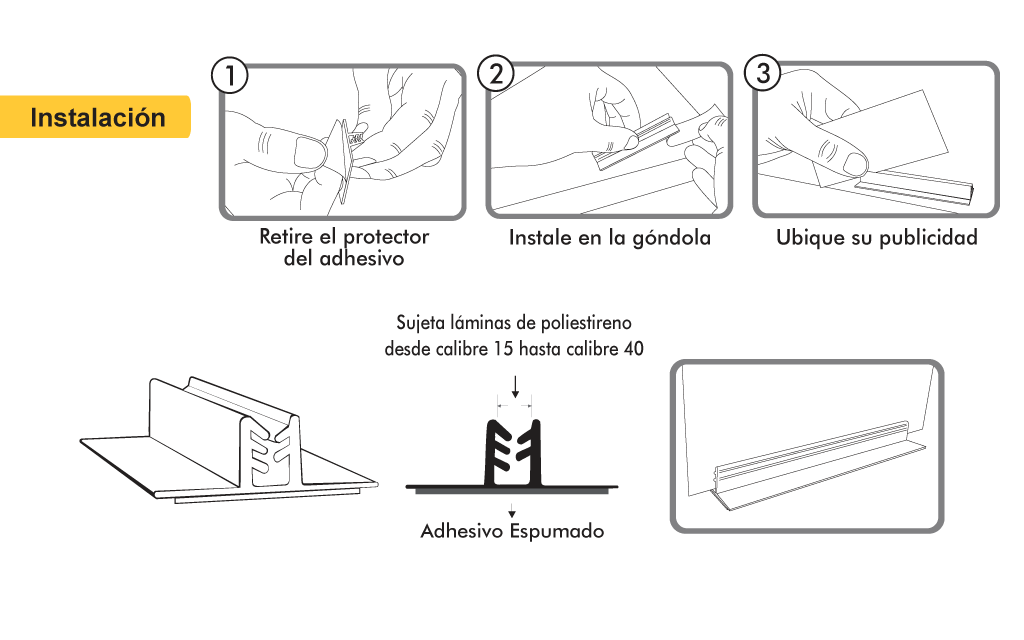 Instalación

1
Retire el protector del adhesivo

2
Instale en la góndola

3
Ubique su publicidad

Sujeta láminas de poliestireno desde calibre 15 hasta calibre 40

Adhesivo Espumado