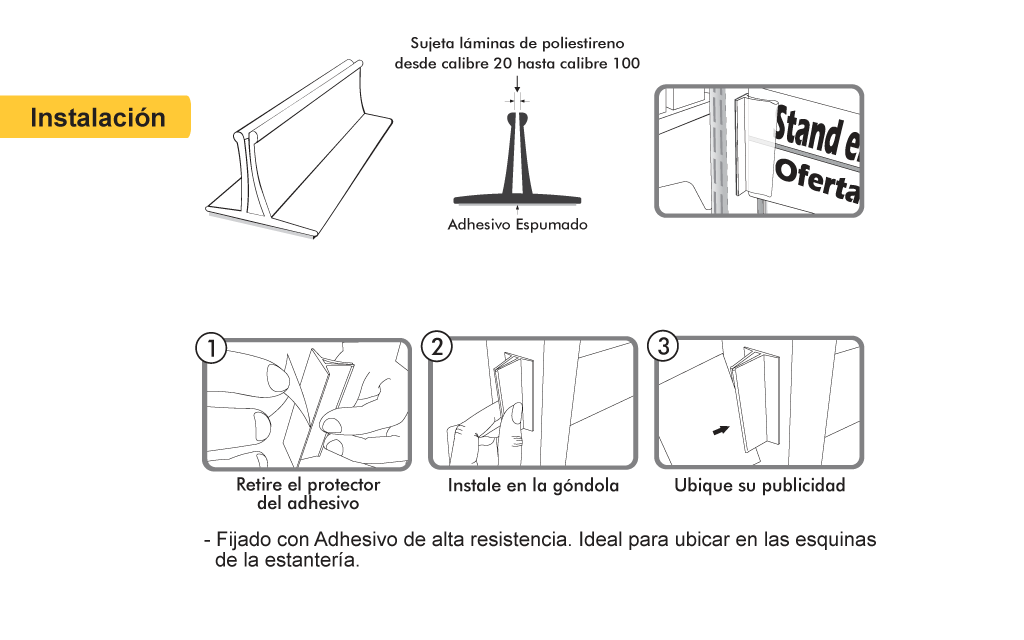 Instalación

Sujeta láminas de poliestireno desde calibre 20 hasta calibre 100

Adhesivo Espumado

Stand e
Oferta

1
Retire el protector del adhesivo

2
Instale en la góndola

3
Ubique su publicidad

- Fijado con Adhesivo de alta resistencia. Ideal para ubicar en las esquinas de la estantería.