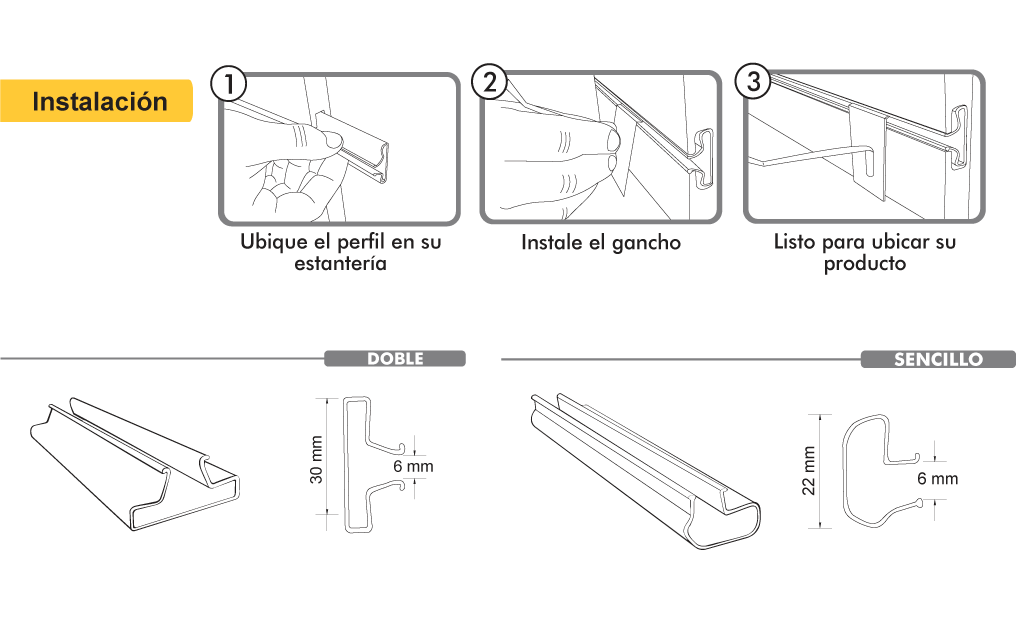 Instalación

1
Ubique el perfil en su estantería

2
Instale el gancho

3
Listo para ubicar su producto

DOBLE

30 mm
6 mm

SENCILLO

22 mm
6 mm